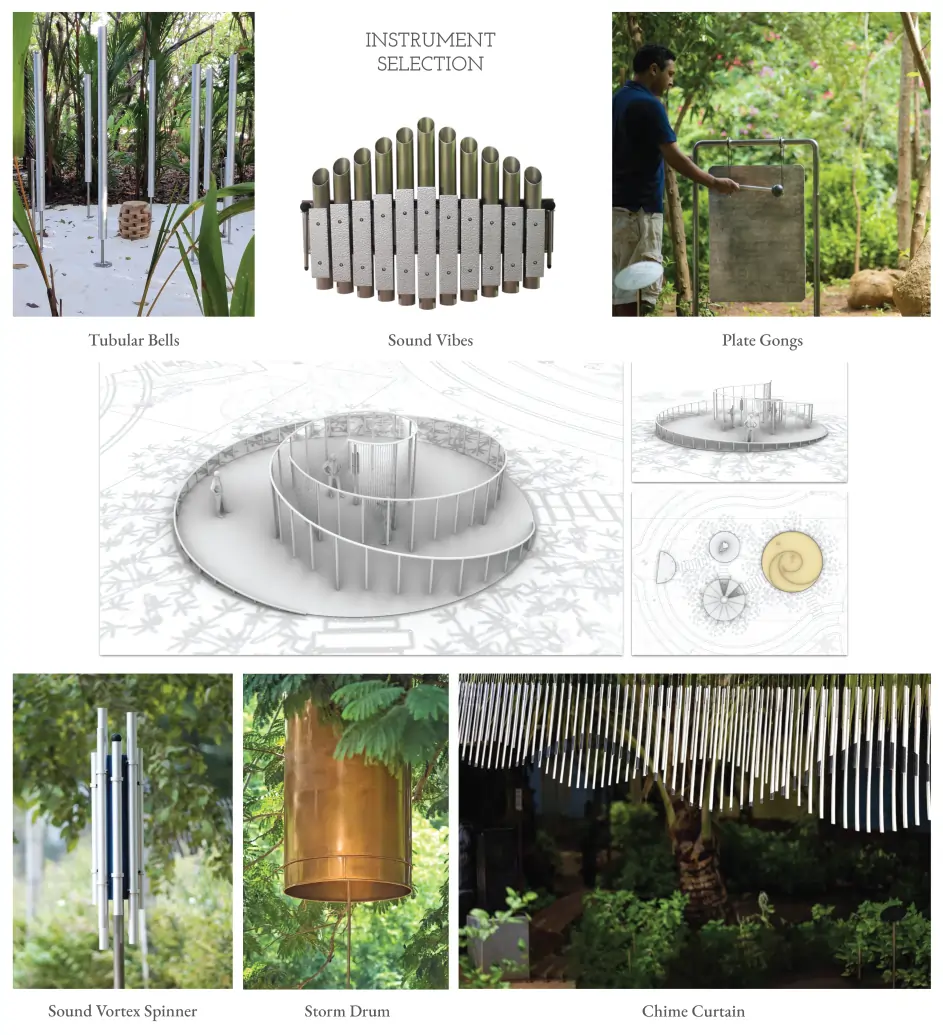 INSTRUMENT SELECTION

Tubular Bells

Sound Vibes

Plate Gongs

Sound Vortex Spinner

Storm Drum

Chime Curtain